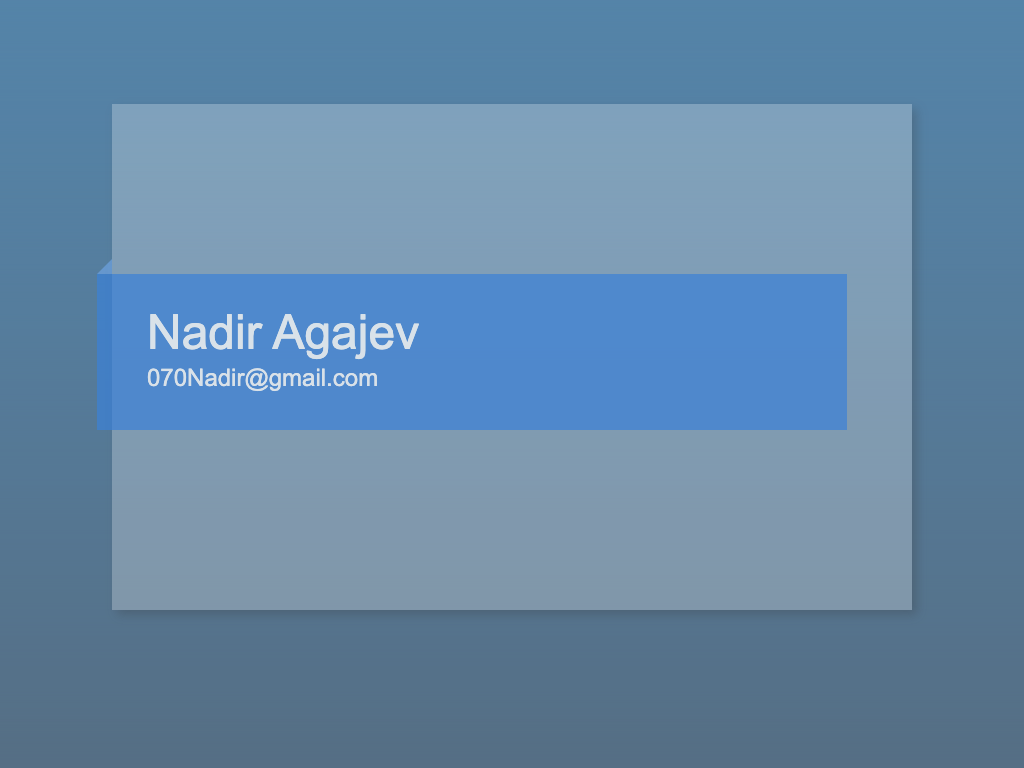 Nadir Agajev
070Nadir@gmail.com